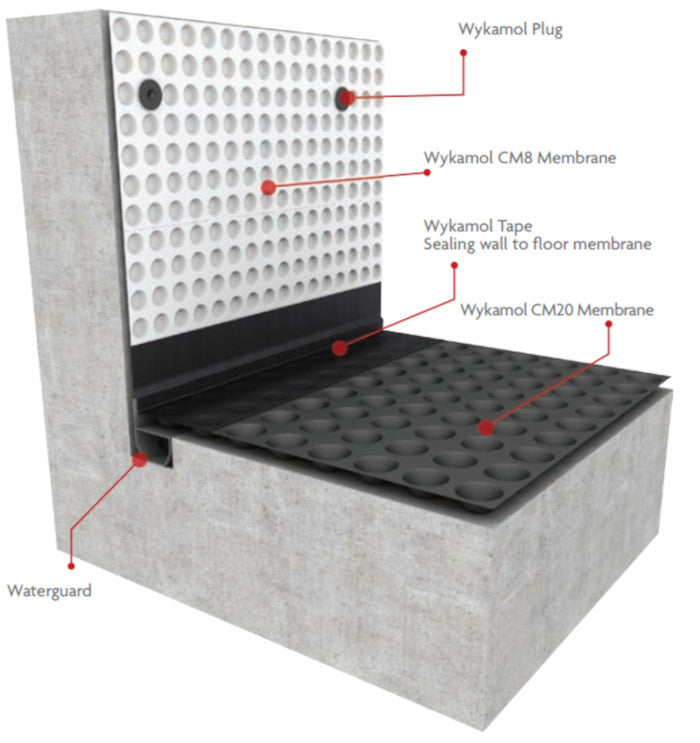 Wykamol Plug

Wykamol CM8 Membrane

Wykamol Tape
Sealing wall to floor membrane

Wykamol CM20 Membrane

Waterguard